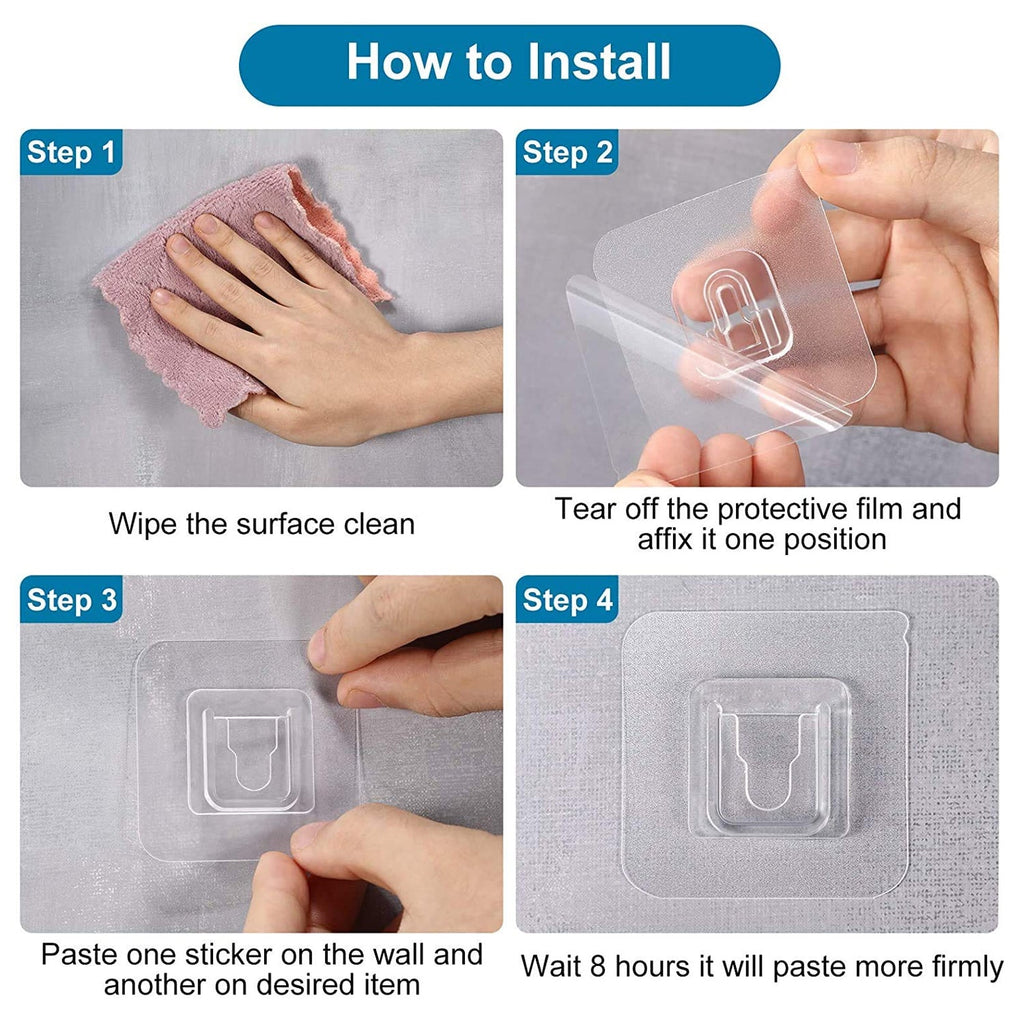 How to Install

Step 1

Wipe the surface clean

Step 2

Tear off the protective film and affix it one position

Step 3

Paste one sticker on the wall and another on desired item

Step 4

Wait 8 hours it will paste more firmly